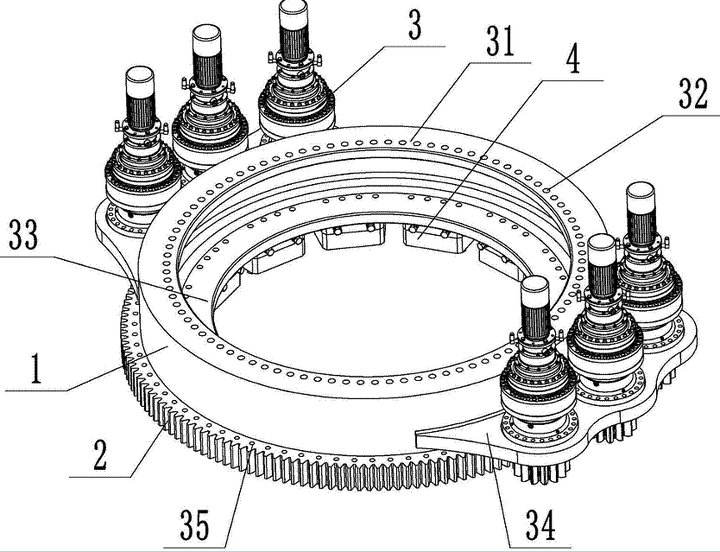 3
31
4
32
33
1
2
35
34