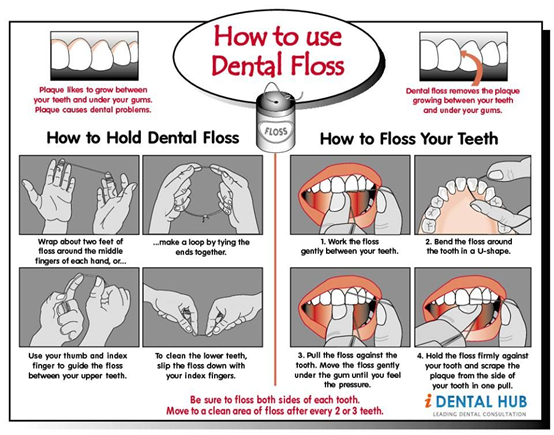 How to use Dental Floss

Plaque likes to grow between your teeth and under your gums. Plaque causes dental problems.

Dental floss removes the plaque growing between your teeth and under your gums.

FLOSS

How to Hold Dental Floss

Wrap about two feet of floss around the middle fingers of each hand, or...

...make a loop by tying the ends together.

Use your thumb and index finger to guide the floss between your upper teeth.

To clean the lower teeth, slip the floss down with your index fingers.

How to Floss Your Teeth

1. Work the floss gently between your teeth.

2. Bend the floss around the tooth in a U-shape.

3. Pull the floss against the tooth. Move the floss gently under the gum until you feel the pressure.

4. Hold the floss firmly against your tooth and scrape the plaque from the side of your tooth in one pull.

Be sure to floss both sides of each tooth.
Move to a clean area of floss after every 2 or 3 teeth.

i DENTAL HUB
LEADING DENTAL CONSULTATION