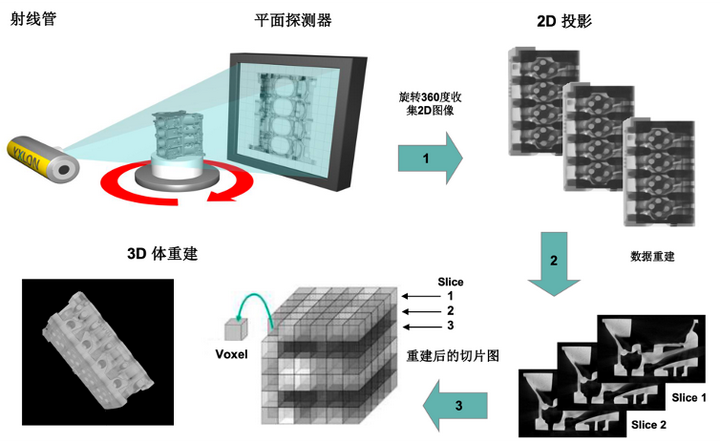 射线管

平面探测器

2D 投影

YXLON

旋转360度收集2D图像

1

2

数据重建

3D 体重建

Slice
1
2
3

Voxel

重建后的切片图

3

Slice 1

Slice 2